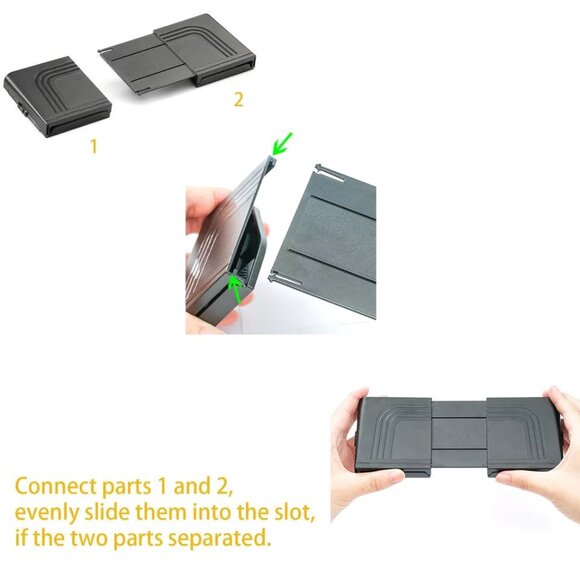 2

1

Connect parts 1 and 2,
evenly slide them into the slot,
if the two parts separated.